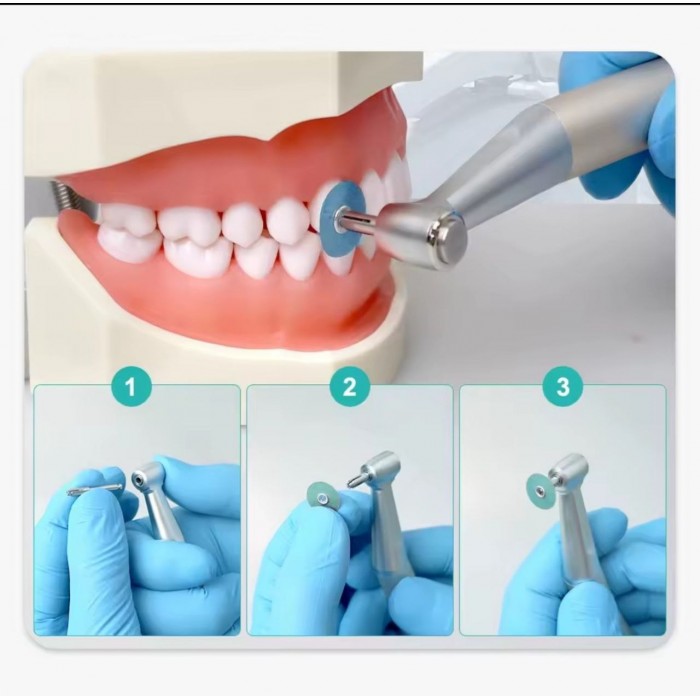 1

2

3